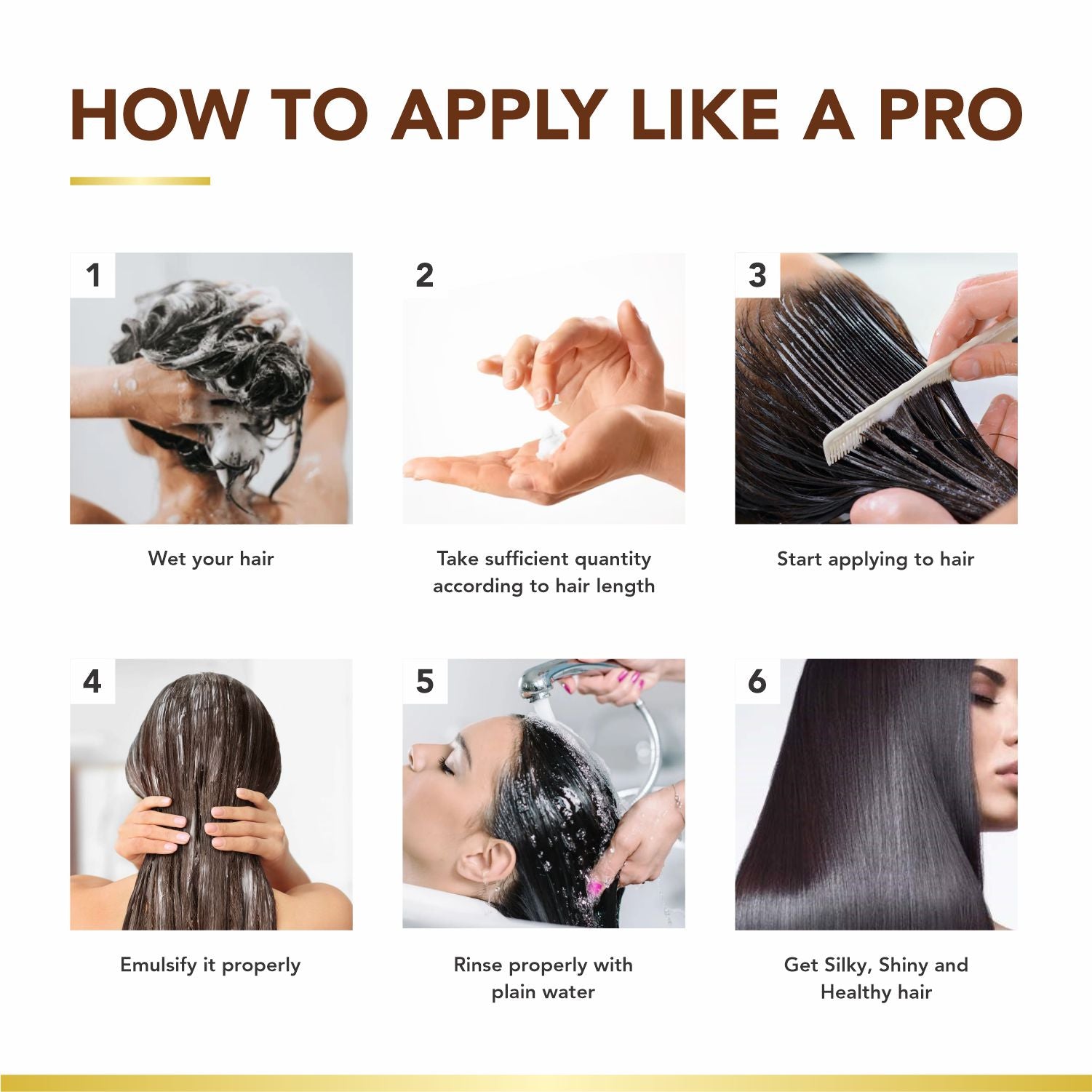 HOW TO APPLY LIKE A PRO

1

Wet your hair

2

Take sufficient quantity according to hair length

3

Start applying to hair

4

Emulsify it properly

5

Rinse properly with plain water

6

Get Silky, Shiny and Healthy hair